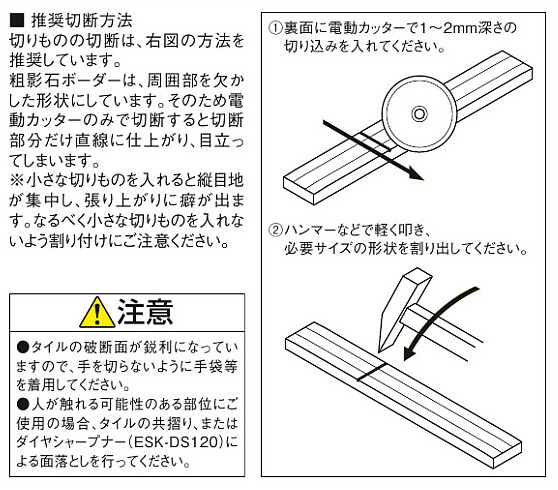 ■ 推奨切断方法
切りものの切断は、右図の方法を推奨しています。
粗影石ボーダーは、周囲部を欠かした形状にしています。そのため電動カッターのみで切断すると切断部分だけ直線に仕上がり、目立ってしまいます。
※小さな切りものを入れると縦目地が集中し、張り上がりに癖が出ます。なるべく小さな切りものを入れないよう割り付けにご注意ください。

注意
●タイルの破断面が鋭利になっていますので、手を切らないように手袋等を着用してください。
●人が触れる可能性のある部位にご使用の場合、タイルの共摺り、またはダイヤシャープナー（ESK-DS120）による面落としを行ってください。

①裏面に電動カッターで1～2mm深さの切り込みを入れてください。

②ハンマーなどで軽く叩き、必要サイズの形状を割り出してください。