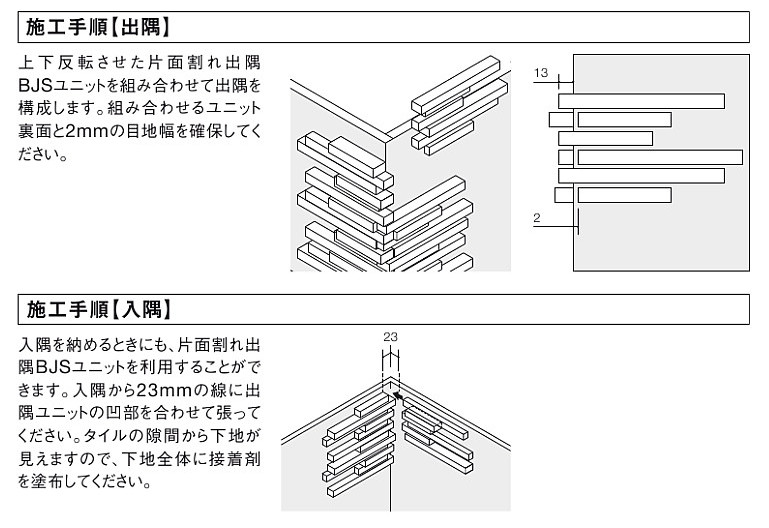 施工手順【出隅】

上下反転させた片面割れ出隅BJSユニットを組み合わせて出隅を構成します。組み合わせるユニット裏面と2mmの目地幅を確保してください。

13

2

施工手順【入隅】

入隅を納めるときにも、片面割れ出隅BJSユニットを利用することができます。入隅から23mmの線に出隅ユニットの凹部を合わせて張ってください。タイルの隙間から下地が見えますので、下地全体に接着剤を塗布してください。

23