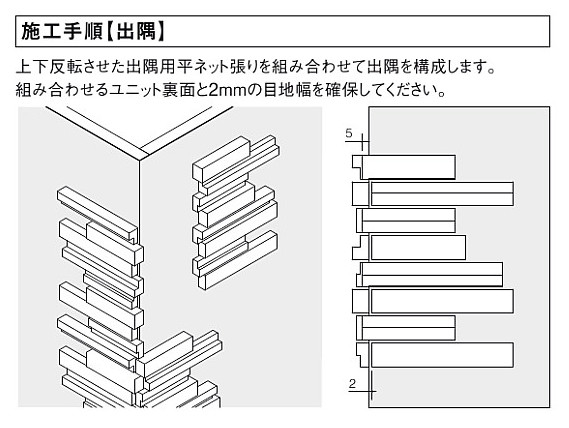 施工手順【出隅】

上下反転させた出隅用平ネット張りを組み合わせて出隅を構成します。
組み合わせるユニット裏面と2mmの目地幅を確保してください。

5

2