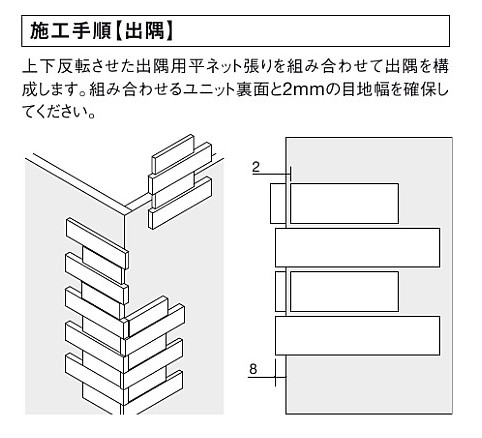 施工手順【出隅】

上下反転させた出隅用平ネット張りを組み合わせて出隅を構成します。組み合わせるユニット裏面と2mmの目地幅を確保してください。

2

8