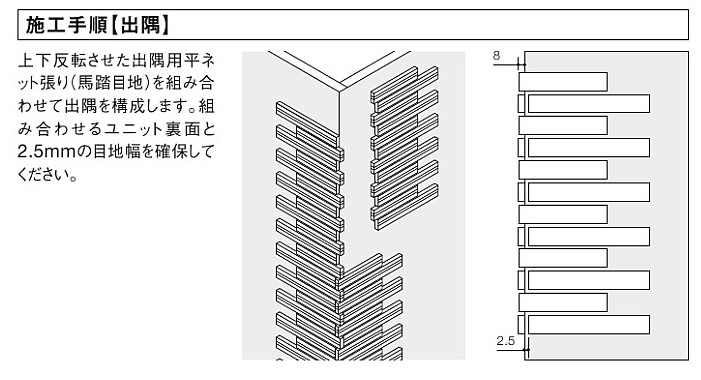 施工手順【出隅】

上下反転させた出隅用平ネット張り（馬踏目地）を組み合わせて出隅を構成します。組み合わせるユニット裏面と2.5mmの目地幅を確保してください。

8

2.5