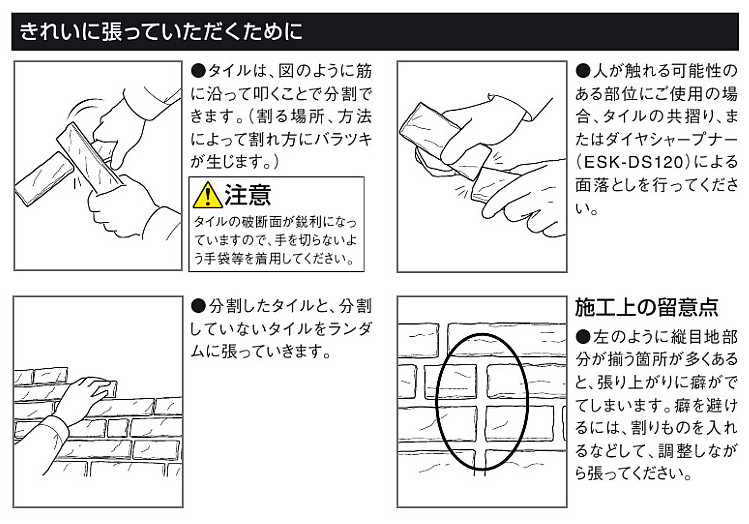 きれいに張っていただくために

●タイルは、図のように筋に沿って叩くことで分割できます。（割る場所、方法によって割れ方にバラツキが生じます。）

注意
タイルの破断面が鋭利になっていますので、手を切らないよう手袋等を着用してください。

●人が触れる可能性のある部位にご使用の場合、タイルの共摺り、またはダイヤシャープナー（ESK-DS120）による面落としを行ってください。

●分割したタイルと、分割していないタイルをランダムに張っていきます。

施工上の留意点
●左のように縦目地部分が揃う箇所が多くあると、張り上がりに癖がでてしまいます。癖を避けるには、割りものを入れるなどして、調整しながら張ってください。