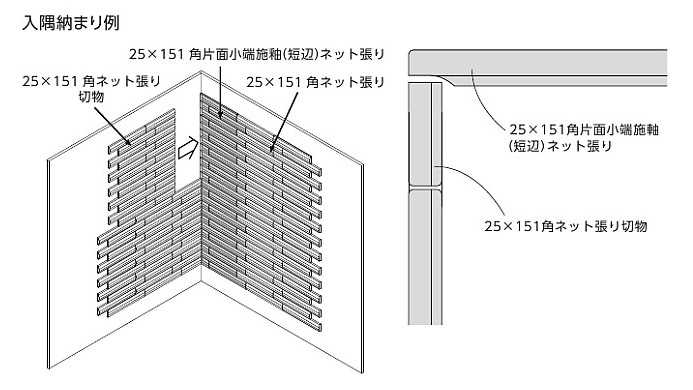 入隅納まり例

25×151 角片面小端施釉(短辺)ネット張り

25×151 角ネット張り
切物

25×151 角ネット張り

25×151角片面小端施釉
(短辺)ネット張り

25×151角ネット張り切物