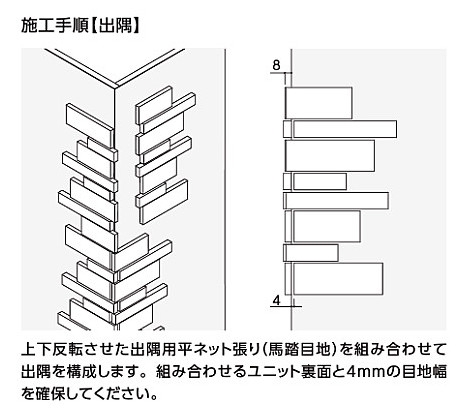 施工手順【出隅】

8

4

上下反転させた出隅用平ネット張り(馬踏目地)を組み合わせて出隅を構成します。組み合わせるユニット裏面と4mmの目地幅を確保してください。