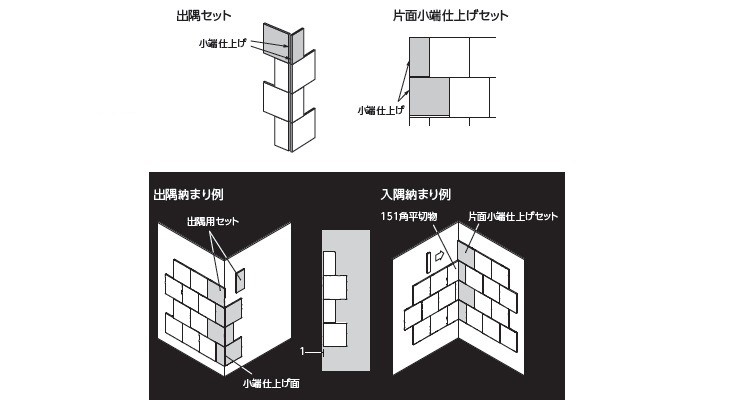 出隅セット

小端仕上げ

片面小端仕上げセット

小端仕上げ

出隅納まり例

出隅用セット

小端仕上げ面

1

入隅納まり例

151角平切物

片面小端仕上げセット