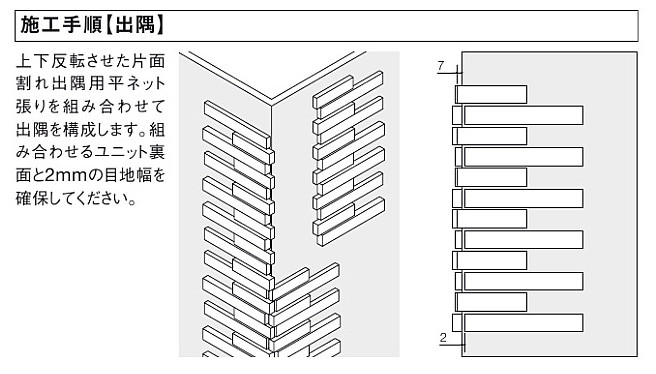 施工手順【出隅】

上下反転させた片面割れ出隅用平ネット張りを組み合わせて出隅を構成します。組み合わせるユニット裏面と2mmの目地幅を確保してください。

7

2