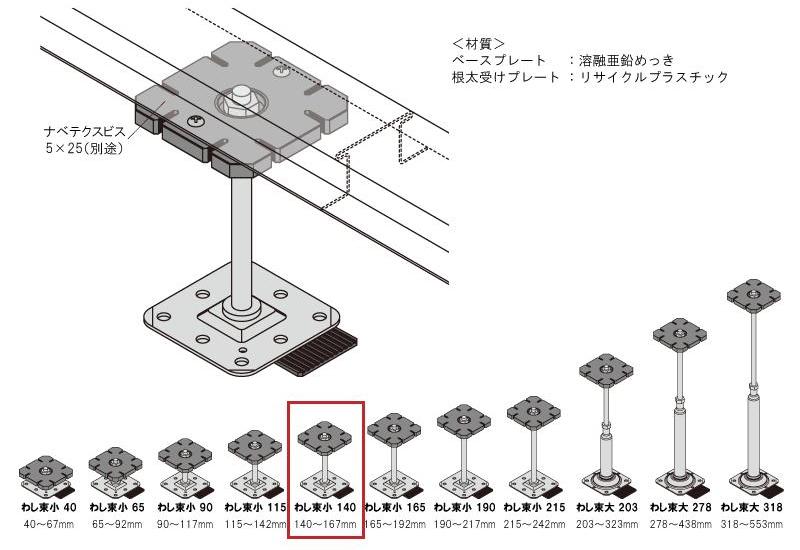 ＜材質＞
ベースプレート　：溶融亜鉛めっき
根太受けプレート：リサイクルプラスチック

ナベテクスビス
5×25(別途)

わし束小 40
40～67mm

わし束小 65
65～92mm

わし束小 90
90～117mm

わし束小 115
115～142mm

わし束小 140
140～167mm

わし束小 165
165～192mm

わし束小 190
190～217mm

わし束小 215
215～242mm

わし束大 203
203～323mm

わし束大 278
278～438mm

わし束大 318
318～553mm