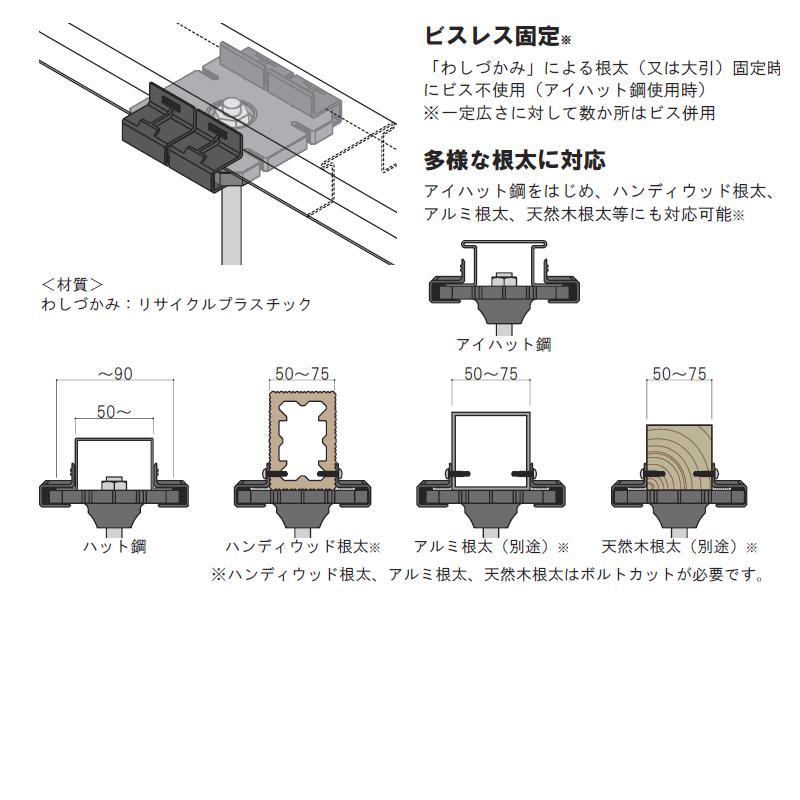 ビスレス固定※

「わしづかみ」による根太（又は大引）固定時にビス不使用（アイハット鋼使用時）
※一定広さに対して数か所はビス併用

多様な根太に対応

アイハット鋼をはじめ、ハンディウッド根太、アルミ根太、天然木根太等にも対応可能※

＜材質＞
わしづかみ：リサイクルプラスチック

アイハット鋼

～90

50～

ハット鋼

50～75

ハンディウッド根太※

50～75

アルミ根太（別途）※

50～75

天然木根太（別途）※

※ハンディウッド根太、アルミ根太、天然木根太はボルトカットが必要です。