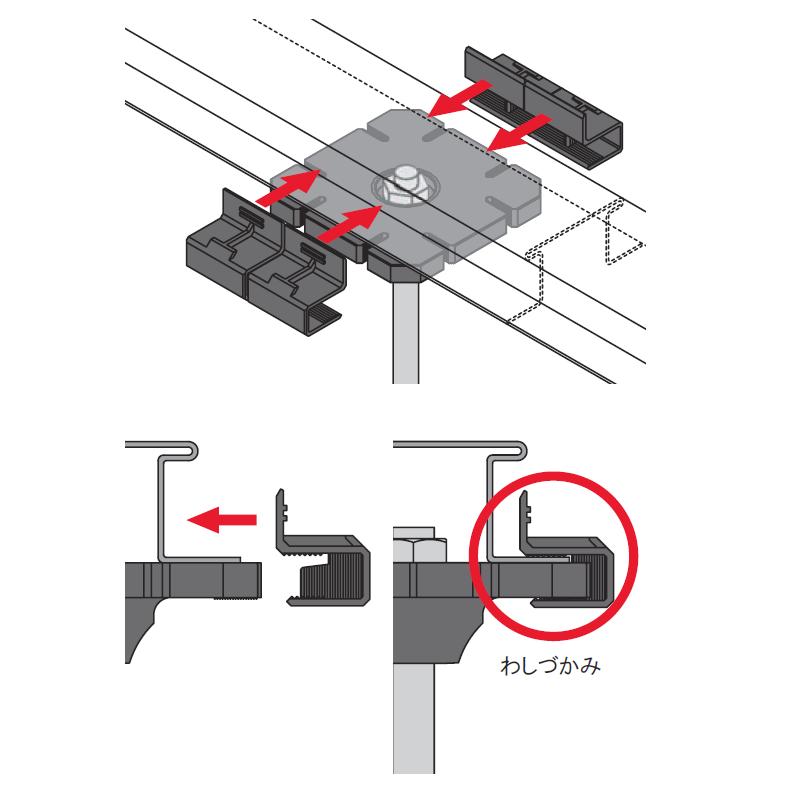 わしづかみ