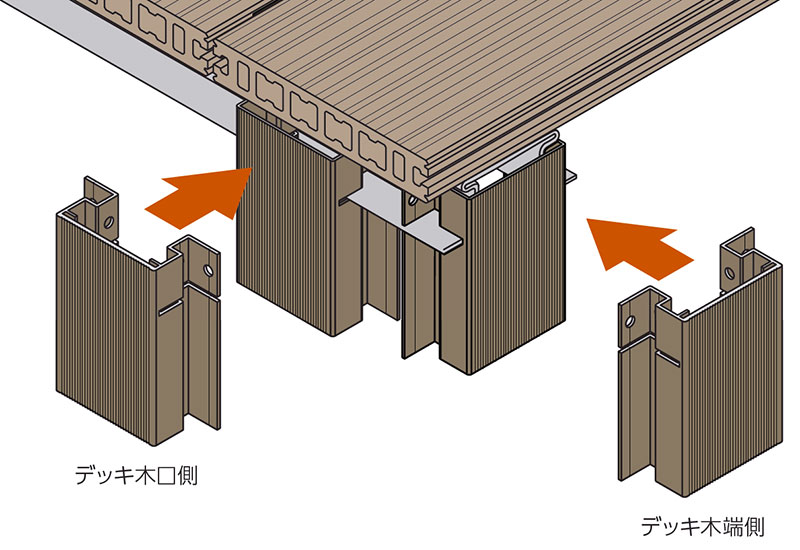 デッキ木口側

デッキ木端側