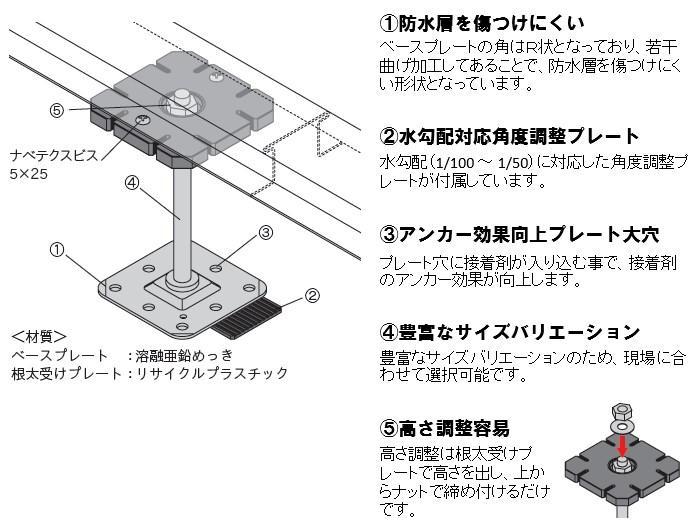 ⑤

ナベテクスビス
5×25

④

③

①

②

<材質>
ベースプレート　：溶融亜鉛めっき
根太受けプレート：リサイクルプラスチック

①防水層を傷つけにくい
ベースプレートの角はR状となっており、若干曲げ加工してあることで、防水層を傷つけにくい形状となっています。

②水勾配対応角度調整プレート
水勾配（1/100 ～ 1/50）に対応した角度調整プレートが付属しています。

③アンカー効果向上プレート大穴
プレート穴に接着剤が入り込む事で、接着剤のアンカー効果が向上します。

④豊富なサイズバリエーション
豊富なサイズバリエーションのため、現場に合わせて選択可能です。

⑤高さ調整容易
高さ調整は根太受けプレートで高さを出し、上からナットで締め付けるだけです。